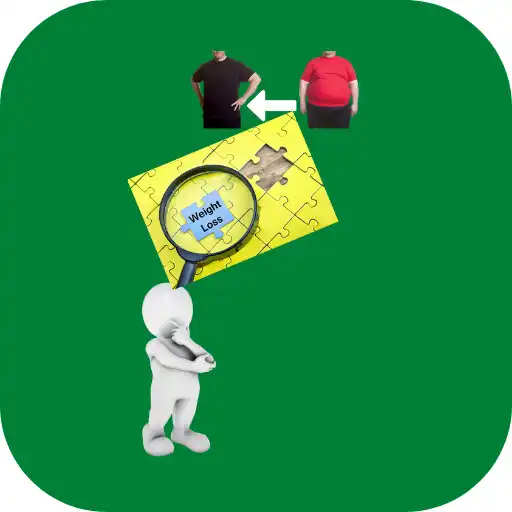 Weight Loss