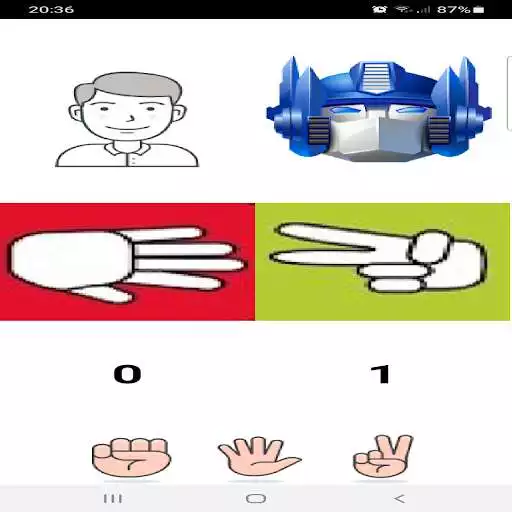 20:36
87%

0
1