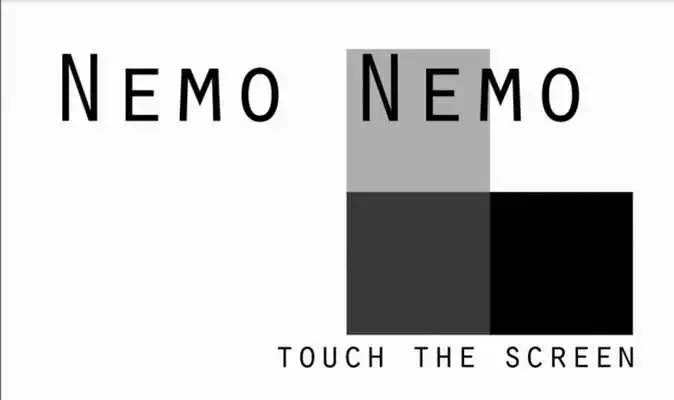 NEMO NEMO

TOUCH THE SCREEN