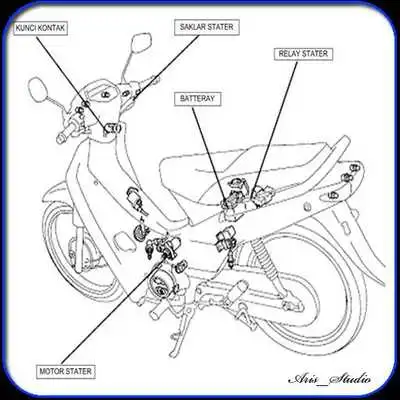 KUNCI KONTAK

SAKLAR STATER

RELAY STATER

BATTERAY

MOTOR STATER

Aris_Studio