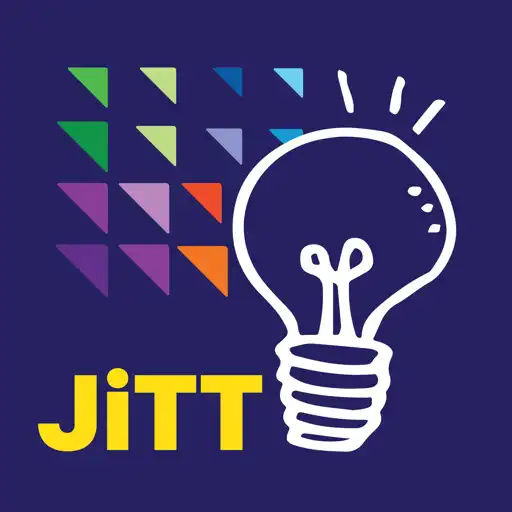 JiTT