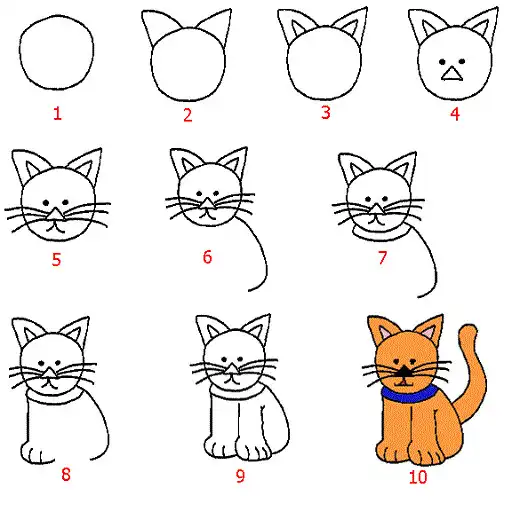 1 2 3 4

5 6 7

8 9 10