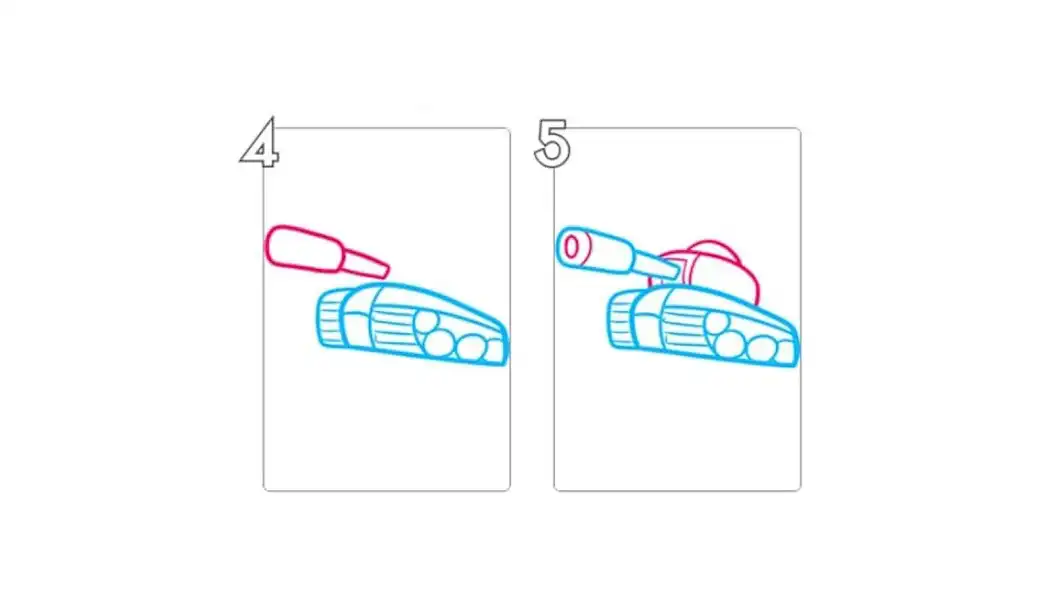 4

5