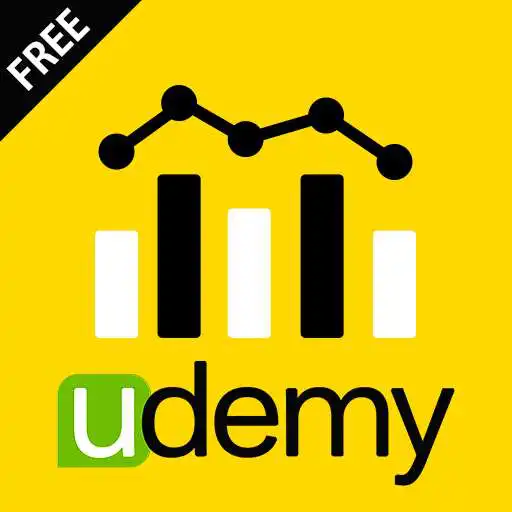 FREE

udemy