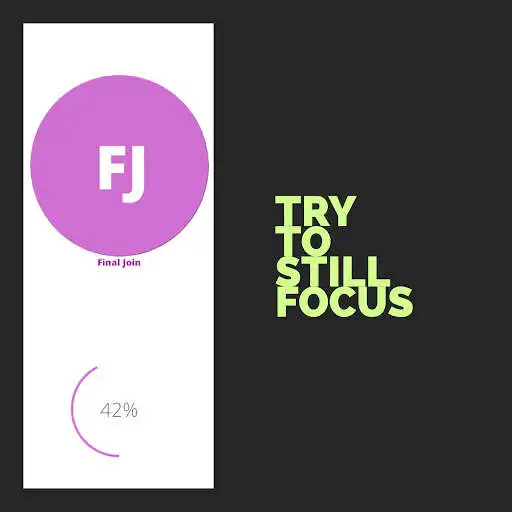 FJ

Final Join

42%

TRY
TO
STILL
FOCUS