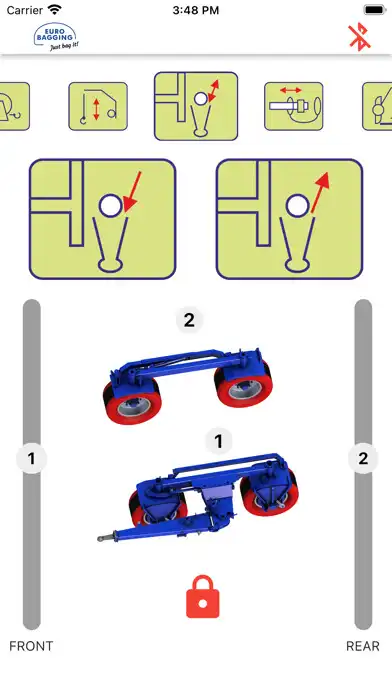 Carrier 3:48 PM

EURO BAGGING
Just bag it!

2

1

1

2

FRONT

REAR