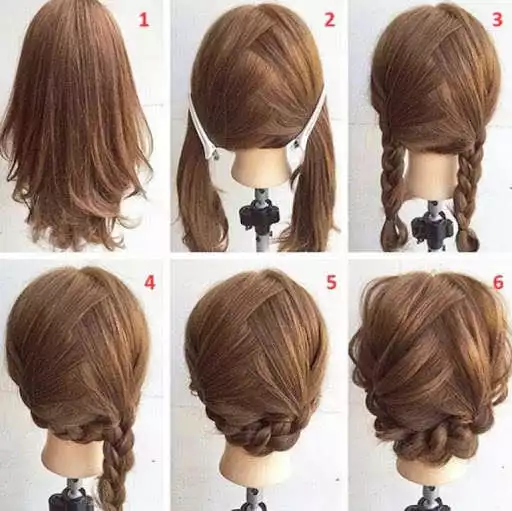 1
2
3
4
5
6