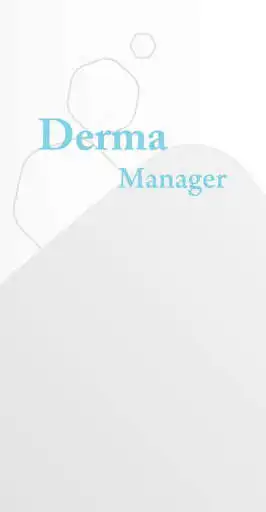 Derma
Manager