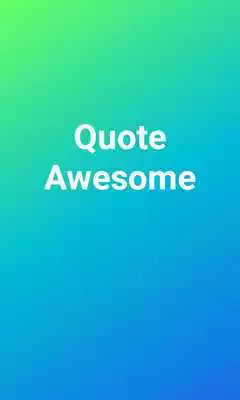 Quote
Awesome