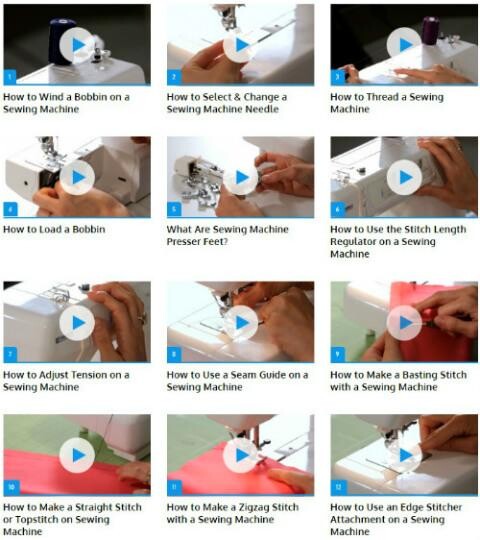 1

How to Wind a Bobbin on a Sewing Machine

2

How to Select & Change a Sewing Machine Needle

3

How to Thread a Sewing Machine

4

How to Load a Bobbin

5

What Are Sewing Machine Presser Feet?

6

How to Use the Stitch Length Regulator on a Sewing Machine

7

How to Adjust Tension on a Sewing Machine

8

How to Use a Seam Guide on a Sewing Machine

9

How to Make a Basting Stitch with a Sewing Machine

10

How to Make a Straight Stitch or Topstitch on Sewing Machine

11

How to Make a Zigzag Stitch with a Sewing Machine

12

How to Use an Edge Stitcher Attachment on a Sewing Machine